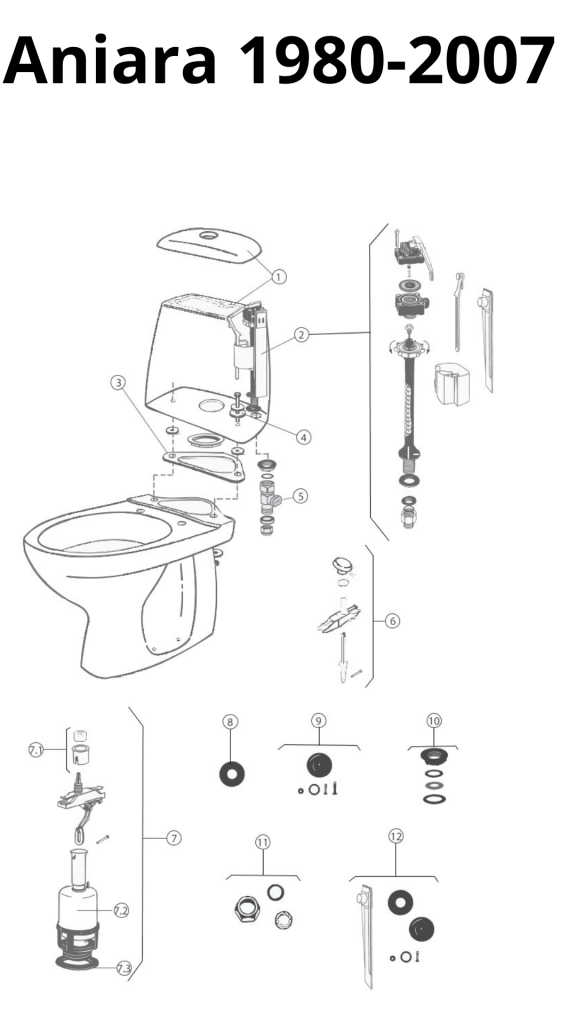 Aniara 1980-2007

1
2
3
4
5
6
7.1
7
7.2
7.3
8
9
10
11
12